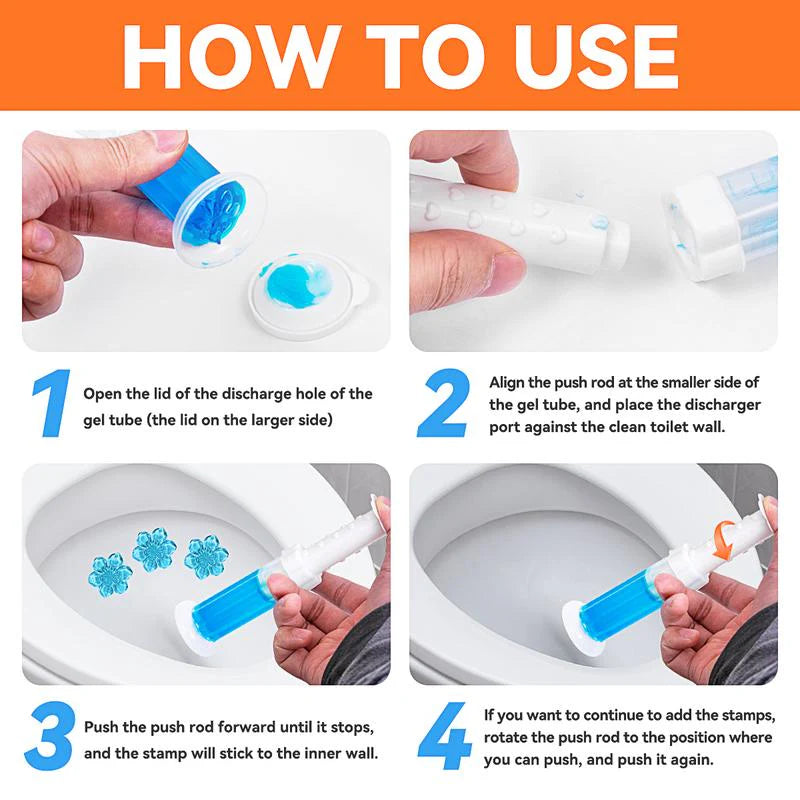 HOW TO USE

1 Open the lid of the discharge hole of the gel tube (the lid on the larger side)

2 Align the push rod at the smaller side of the gel tube, and place the discharger port against the clean toilet wall.

3 Push the push rod forward until it stops, and the stamp will stick to the inner wall.

4 If you want to continue to add the stamps, rotate the push rod to the position where you can push, and push it again.